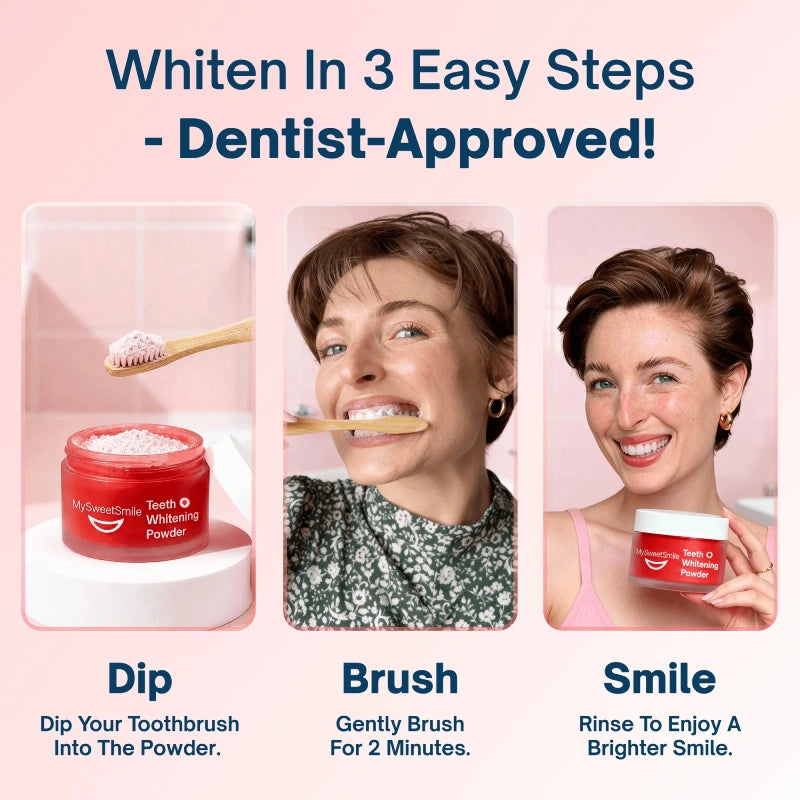 Whiten In 3 Easy Steps
- Dentist-Approved!

MySweetSmile Teeth Whitening Powder

MySweetSmile Teeth Whitening Powder

Dip
Dip Your Toothbrush Into The Powder.

Brush
Gently Brush For 2 Minutes.

Smile
Rinse To Enjoy A Brighter Smile.