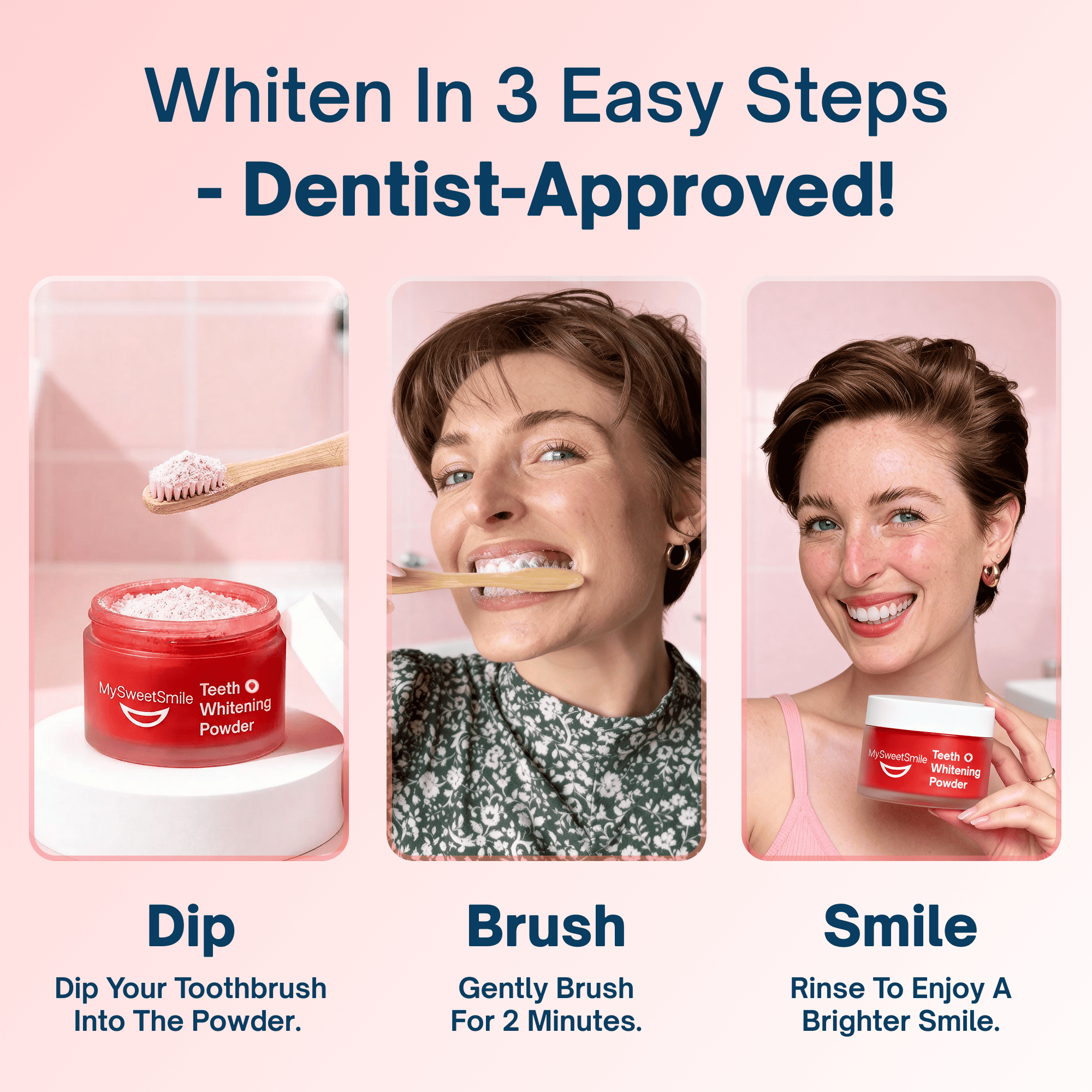 Whiten In 3 Easy Steps
- Dentist-Approved!

MySweetSmile Teeth Whitening Powder

MySweetSmile Teeth Whitening Powder

Dip
Dip Your Toothbrush Into The Powder.

Brush
Gently Brush For 2 Minutes.

Smile
Rinse To Enjoy A Brighter Smile.