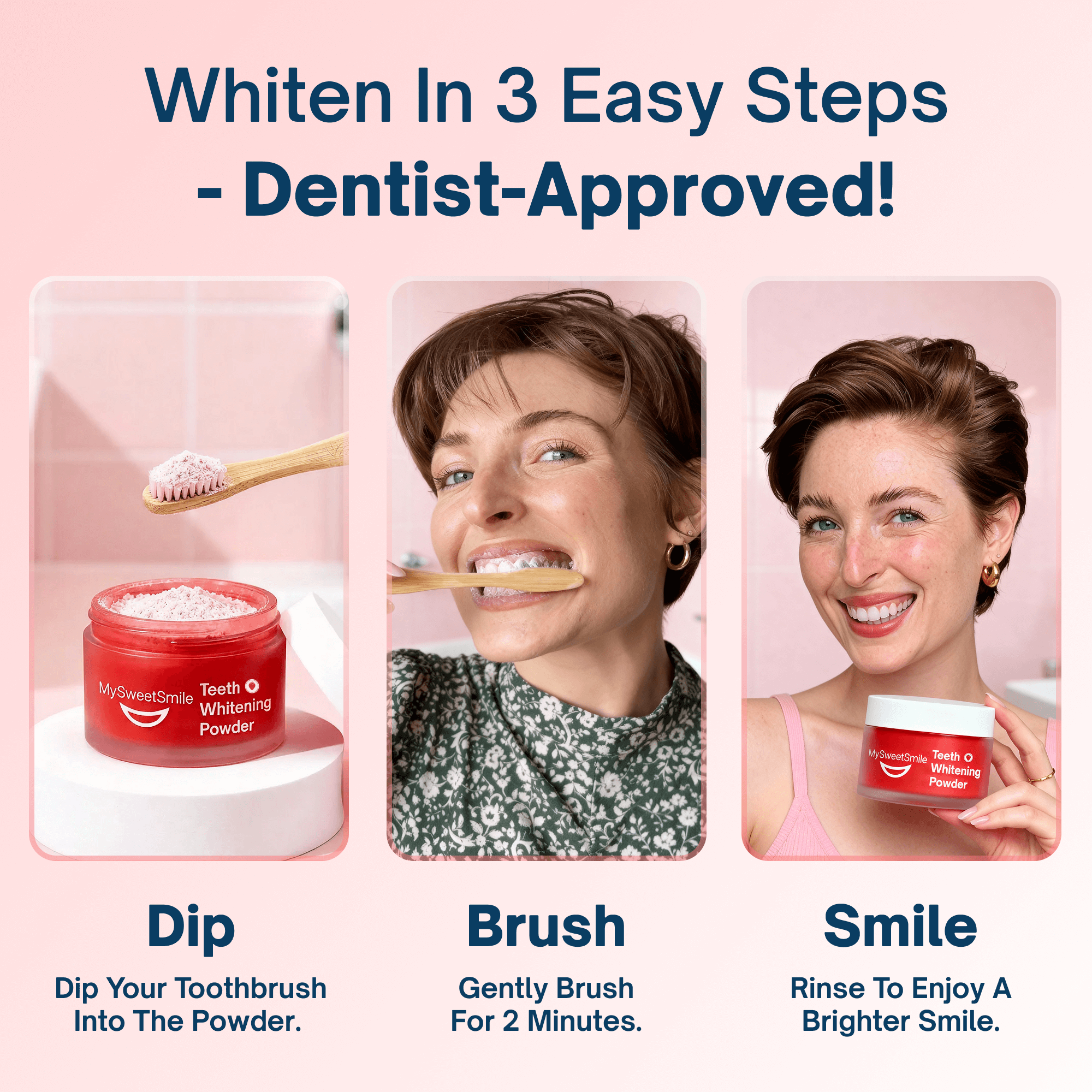 Whiten In 3 Easy Steps - Dentist-Approved!

MySweetSmile Teeth Whitening Powder

MySweetSmile Teeth Whitening Powder

Dip

Dip Your Toothbrush Into The Powder.

Brush

Gently Brush For 2 Minutes.

Smile

Rinse To Enjoy A Brighter Smile.