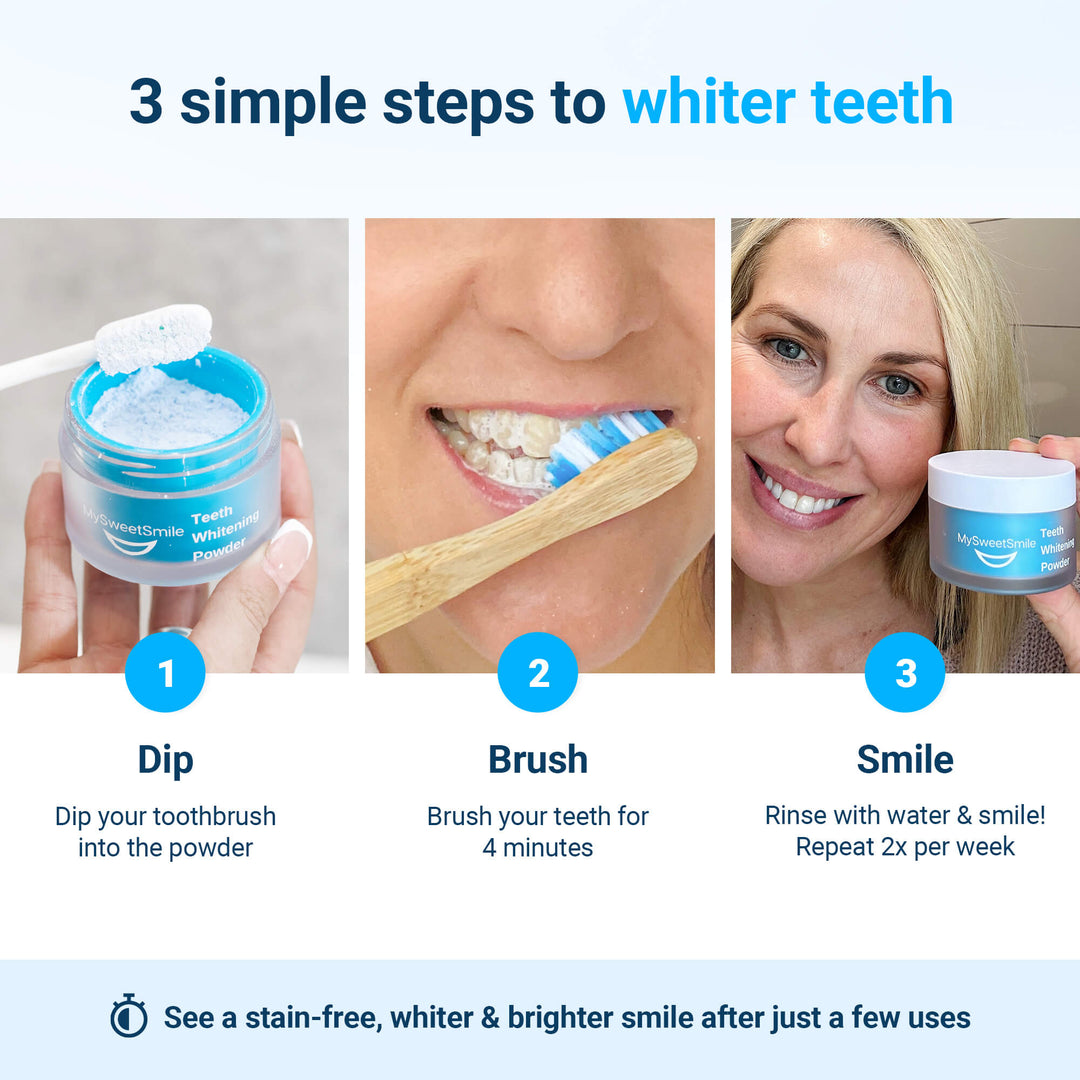 3 simple steps to whiter teeth

MySweetSmile Teeth Whitening Powder

MySweetSmile Teeth Whitening Powder

1

Dip

Dip your toothbrush into the powder

2

Brush

Brush your teeth for 4 minutes

3

Smile

Rinse with water & smile! Repeat 2x per week

See a stain-free, whiter & brighter smile after just a few uses